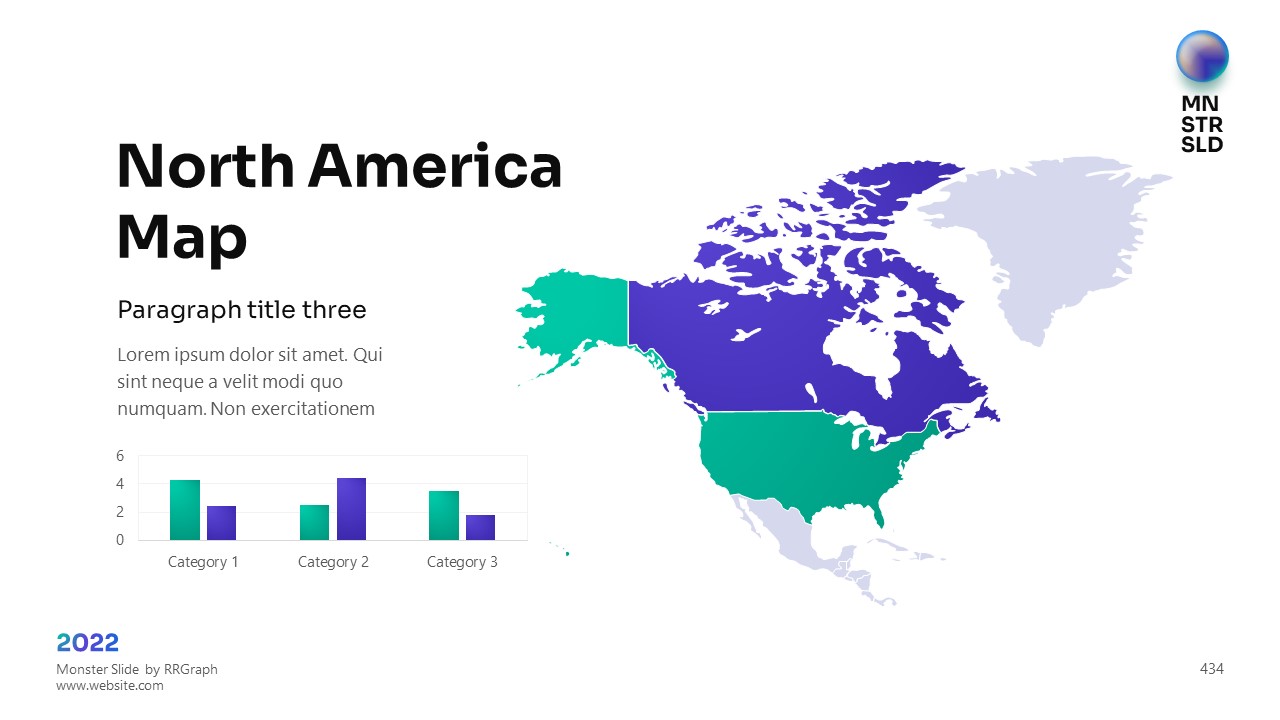 MN
STR
SLD

North America Map

Paragraph title three

Lorem ipsum dolor sit amet. Qui sint neque a velit modi quo numquam. Non exercitationem

6
4
2
0

Category 1
Category 2
Category 3

2022

Monster Slide by RRGraph
www.website.com

434